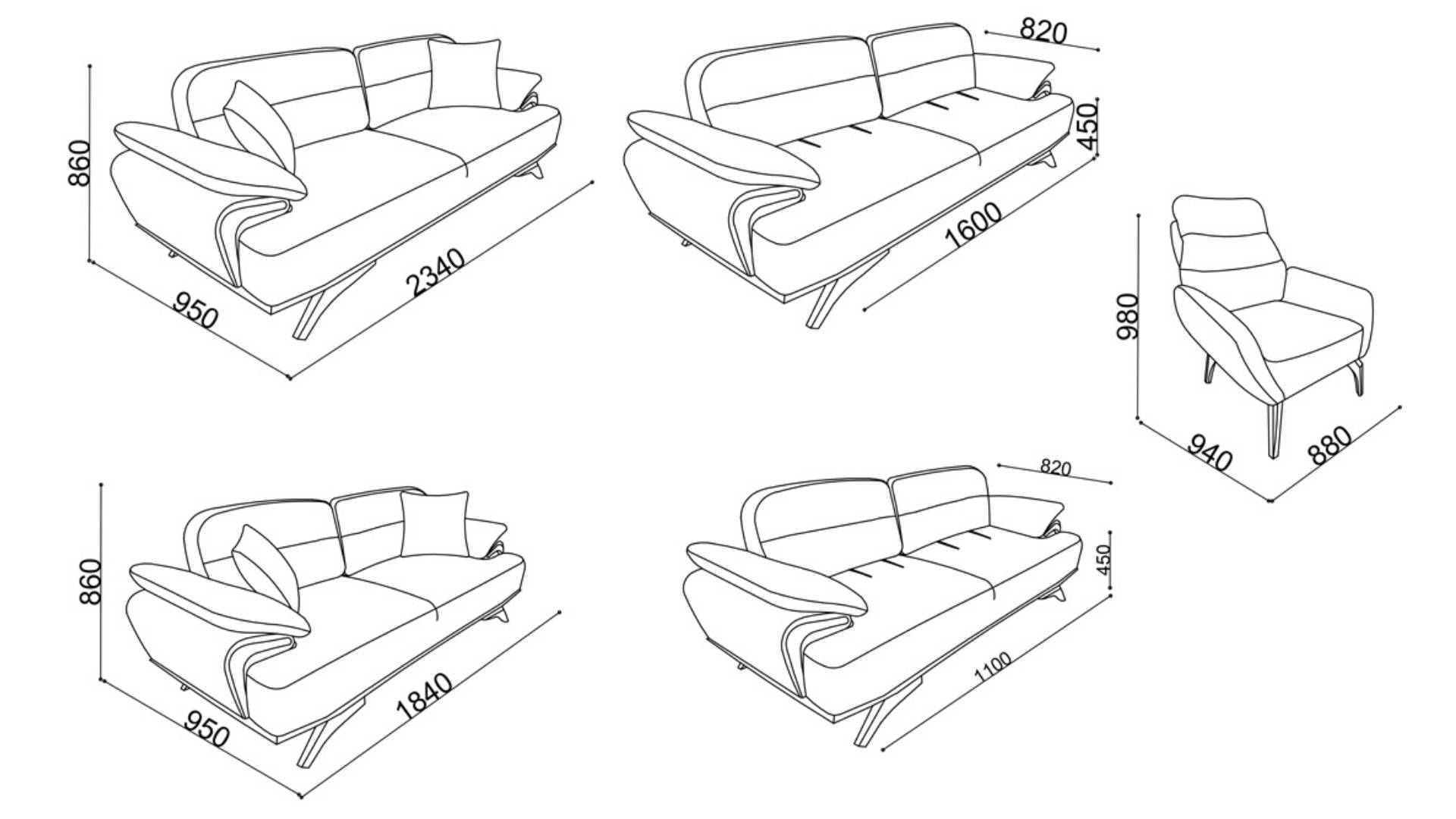 860
950
2340

820
450
1600

980
940
880

860
950
1840

820
450
1100